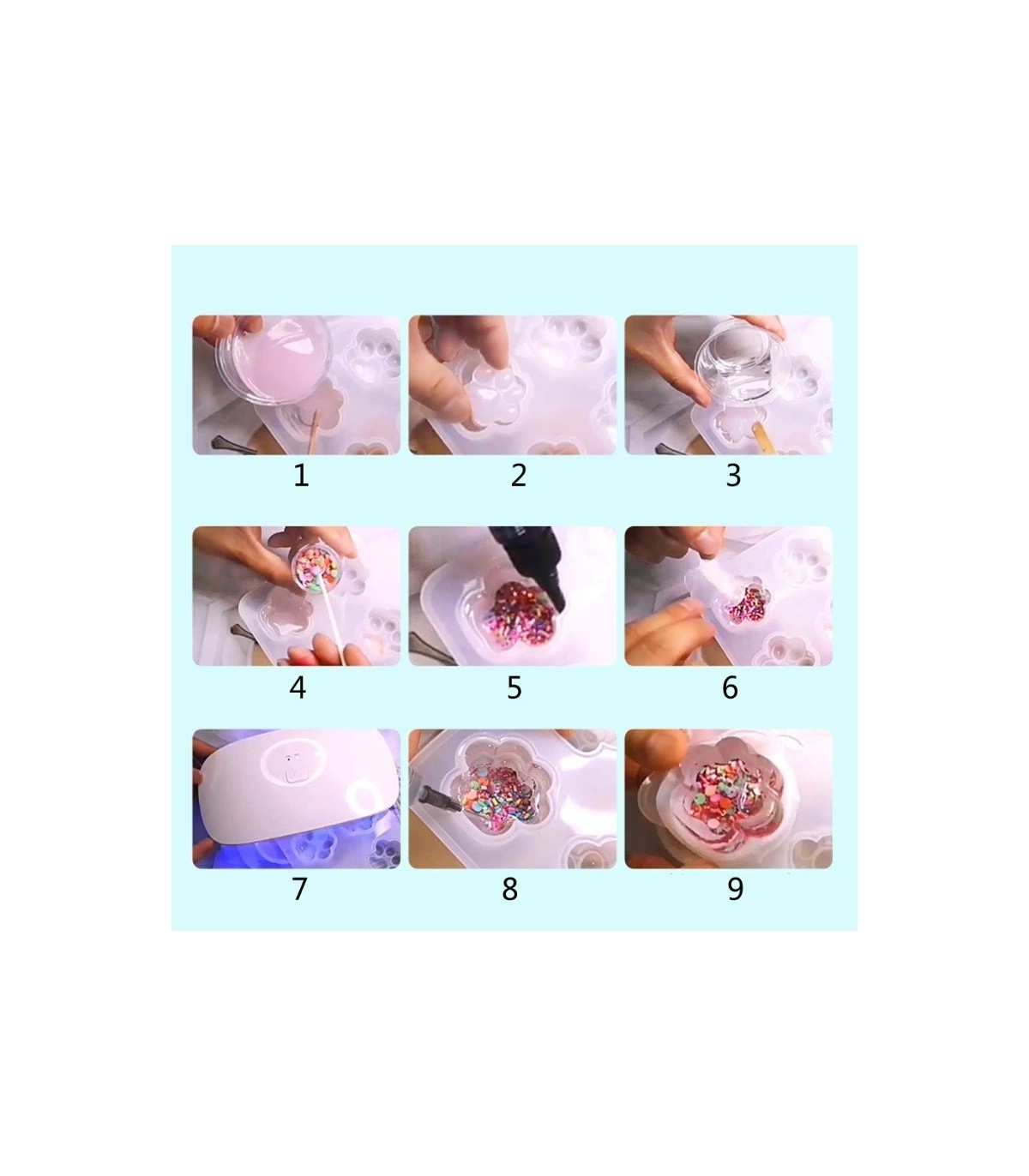 1
2
3
4
5
6
7
8
9