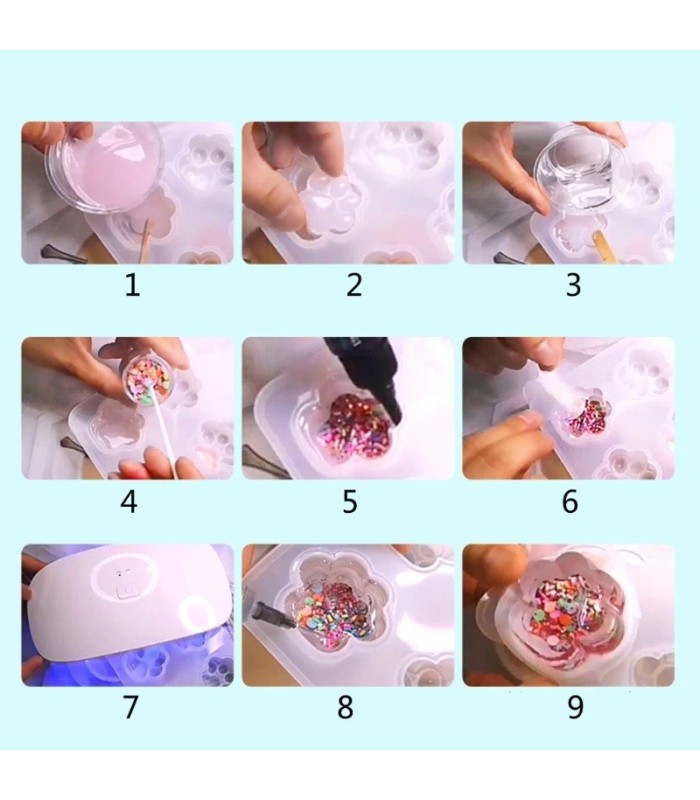 1 2 3

4 5 6

7 8 9