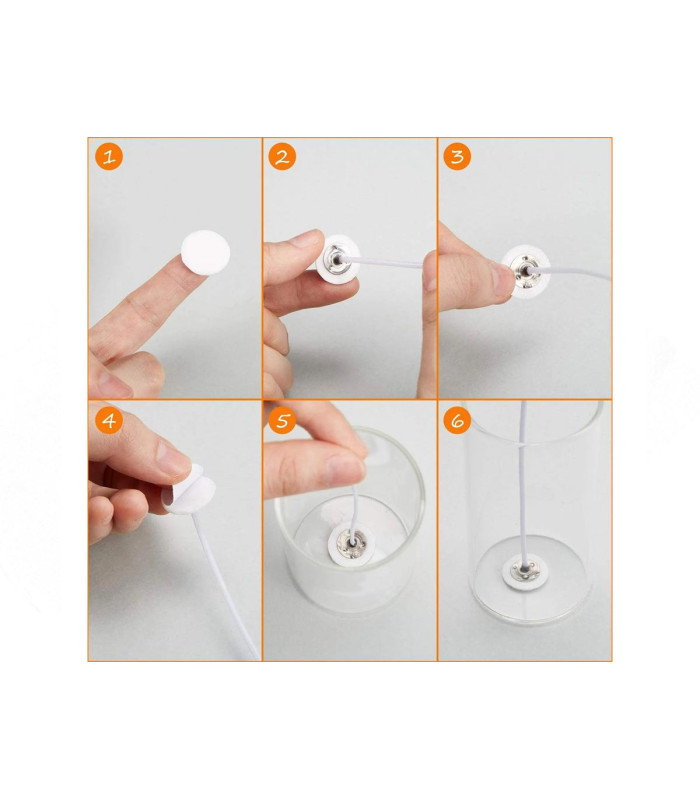 1

2

3

4

5

6